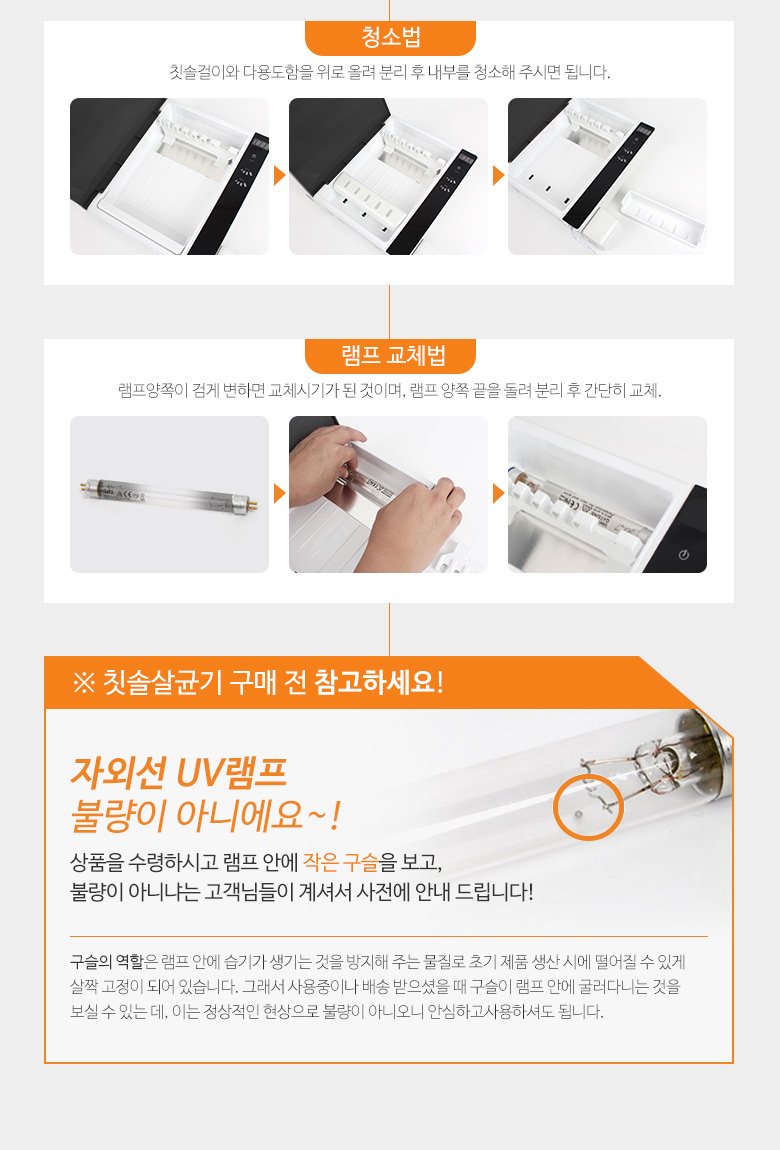 청소법

칫솔걸이와 다용도함을 위로 올려 분리 후 내부를 청소해 주시면 됩니다.

램프 교체법

램프양쪽이 검게 변하면 교체시기가 된 것이며, 램프 양쪽 끝을 돌려 분리 후 간단히 교체.

※ 칫솔살균기 구매 전 참고하세요!

자외선 UV램프
불량이 아니에요~!

상품을 수령하시고 램프 안에 작은 구슬을 보고,
불량이 아니냐는 고객님들이 계셔서 사전에 안내 드립니다!

구슬의 역할은 램프 안에 습기가 생기는 것을 방지해 주는 물질로 초기 제품 생산 시에 떨어질 수 있게 살짝 고정이 되어 있습니다. 그래서 사용중이나 배송 받으셨을 때 구슬이 램프 안에 굴러다니는 것을 보실 수 있는 데, 이는 정상적인 현상으로 불량이 아니오니 안심하고사용하셔도 됩니다.