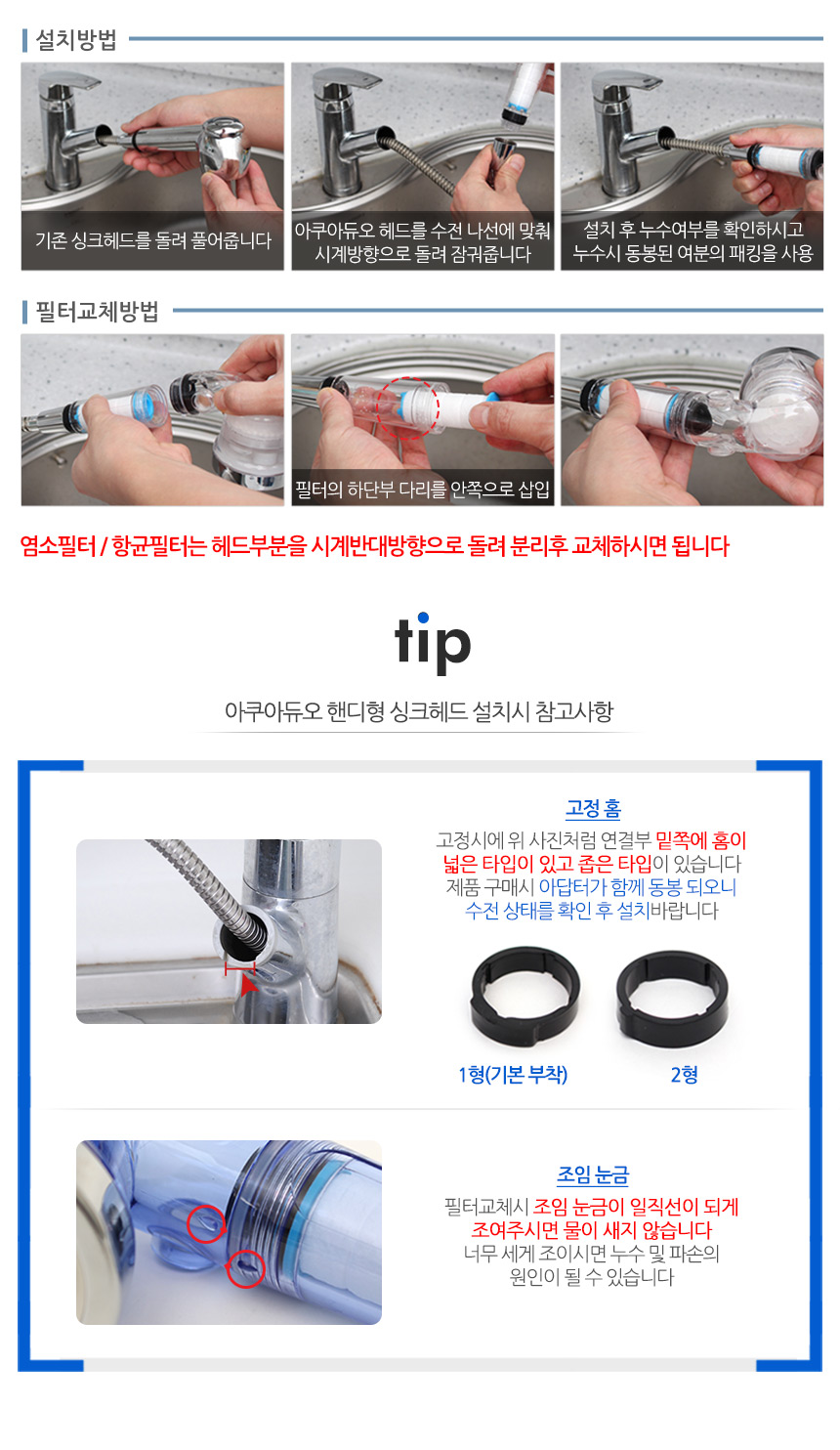 설치방법

기존 싱크헤드를 돌려 풀어줍니다

아쿠아듀오 헤드를 수전 나선에 맞춰 시계방향으로 돌려 잠궈줍니다

설치 후 누수여부를 확인하시고 누수시 동봉된 여분의 패킹을 사용

필터교체방법

필터의 하단부 다리를 안쪽으로 삽입

염소필터 / 항균필터는 헤드부분을 시계반대방향으로 돌려 분리후 교체하시면 됩니다

tip

아쿠아듀오 핸디형 싱크헤드 설치시 참고사항

고정 홈

고정시에 위 사진처럼 연결부 밑쪽에 홈이 넓은 타입이 있고 좁은 타입이 있습니다 제품 구매시 아답터가 함께 동봉 되오니 수전 상태를 확인 후 설치바랍니다

1형(기본 부착)

2형

조임 눈금

필터교체시 조임 눈금이 일직선이 되게 조여주시면 물이 새지 않습니다 너무 세게 조이시면 누수 및 파손의 원인이 될 수 있습니다