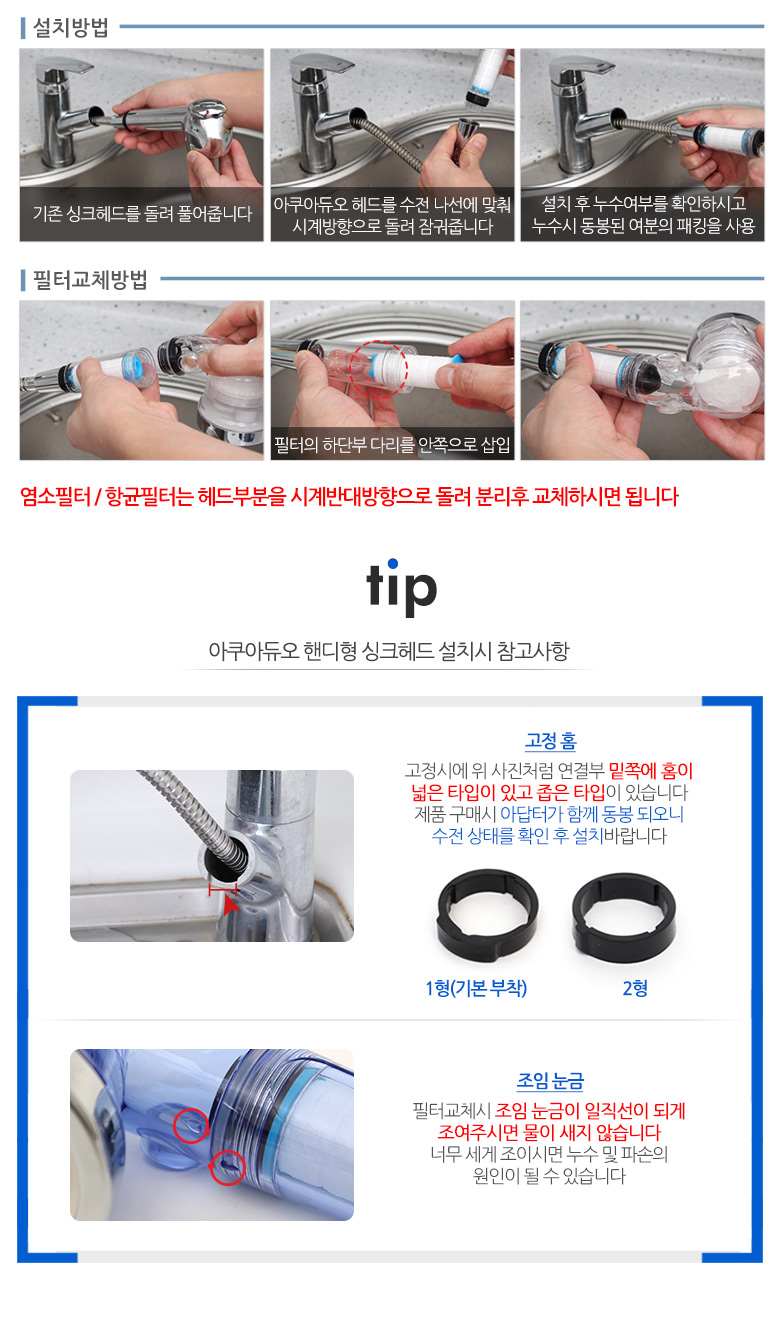 설치방법

기존 싱크헤드를 돌려 풀어줍니다

아쿠아듀오 헤드를 수전 나선에 맞춰 시계방향으로 돌려 잠궈줍니다

설치 후 누수여부를 확인하시고 누수시 동봉된 여분의 패킹을 사용

필터교체방법

필터의 하단부 다리를 안쪽으로 삽입

염소필터 / 항균필터는 헤드부분을 시계반대방향으로 돌려 분리후 교체하시면 됩니다

tip

아쿠아듀오 핸디형 싱크헤드 설치시 참고사항

고정 홈

고정시에 위 사진처럼 연결부 밑쪽에 홈이 넓은 타입이 있고 좁은 타입이 있습니다 제품 구매시 아답터가 함께 동봉 되오니 수전 상태를 확인 후 설치바랍니다

1형(기본 부착)

2형

조임 눈금

필터교체시 조임 눈금이 일직선이 되게 조여주시면 물이 새지 않습니다 너무 세게 조이시면 누수 및 파손의 원인이 될 수 있습니다